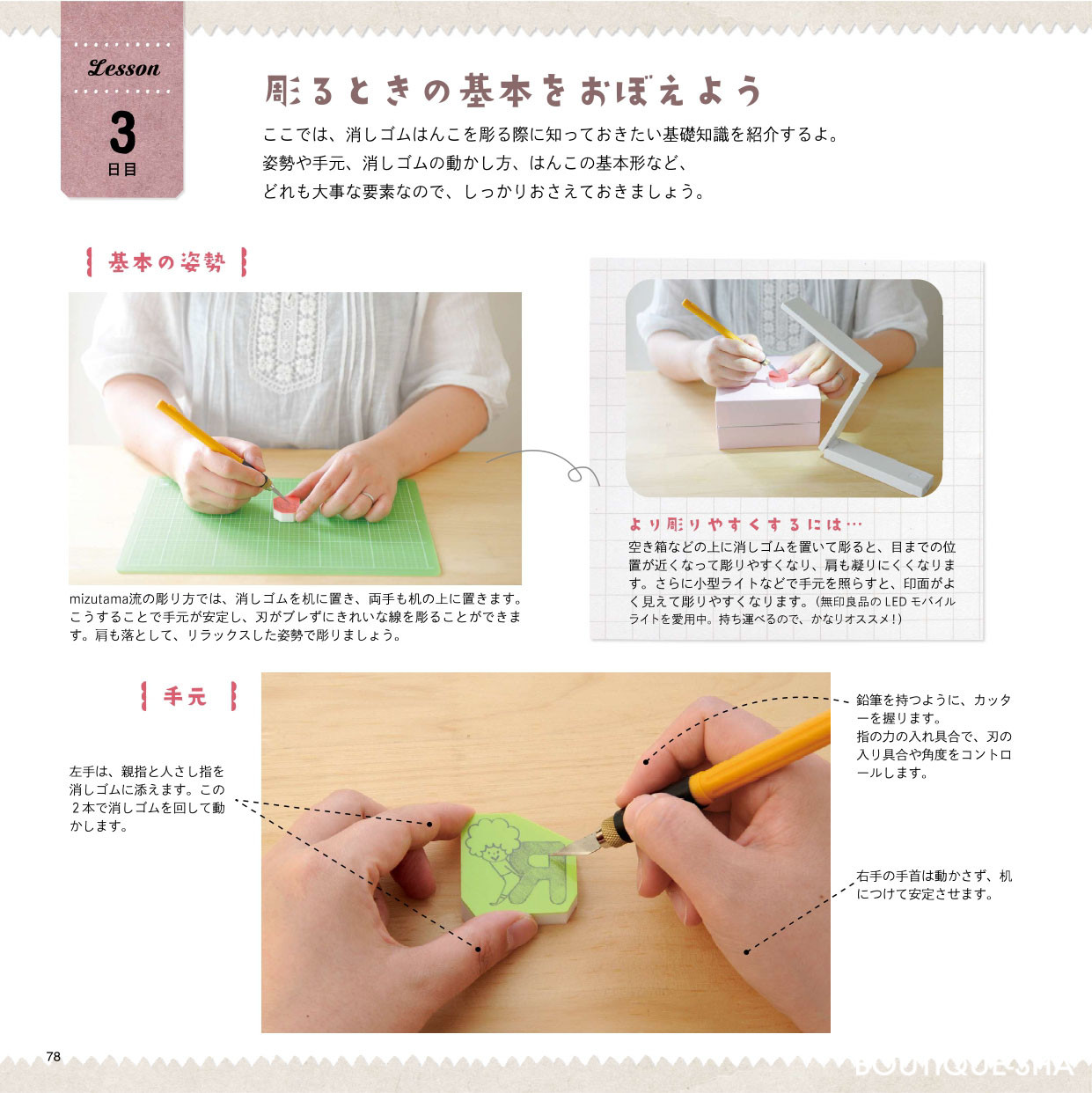 Lesson
3
日目

彫るときの基本をおぼえよう

ここでは、消しゴムはんこを彫る際に知っておきたい基礎知識を紹介するよ。
姿勢や手元、消しゴムの動かし方、はんこの基本形など、
どれも大事な要素なので、しっかりおさえておきましょう。

基本の姿勢

mizutama流の彫り方では、消しゴムを机に置き、両手も机の上に置きます。こうすることで手元が安定し、刃がブレずにきれいな線を彫ることができます。肩も落として、リラックスした姿勢で彫りましょう。

より彫りやすくするには…
空き箱などの上に消しゴムを置いて彫ると、目までの位置が近くなって彫りやすくなり、肩も凝りにくくなります。さらに小型ライトなどで手元を照らすと、印面がよく見えて彫りやすくなります。（無印良品のLEDモバイルライトを愛用中。持ち運べるので、かなりオススメ！）

手元

左手は、親指と人さし指を消しゴムに添えます。この2本で消しゴムを回して動かします。

鉛筆を持つように、カッターを握ります。
指の力の入れ具合で、刃の入り具合や角度をコントロールします。

右手の手首は動かさず、机につけて安定させます。

78

BOUTIQUE-SHA