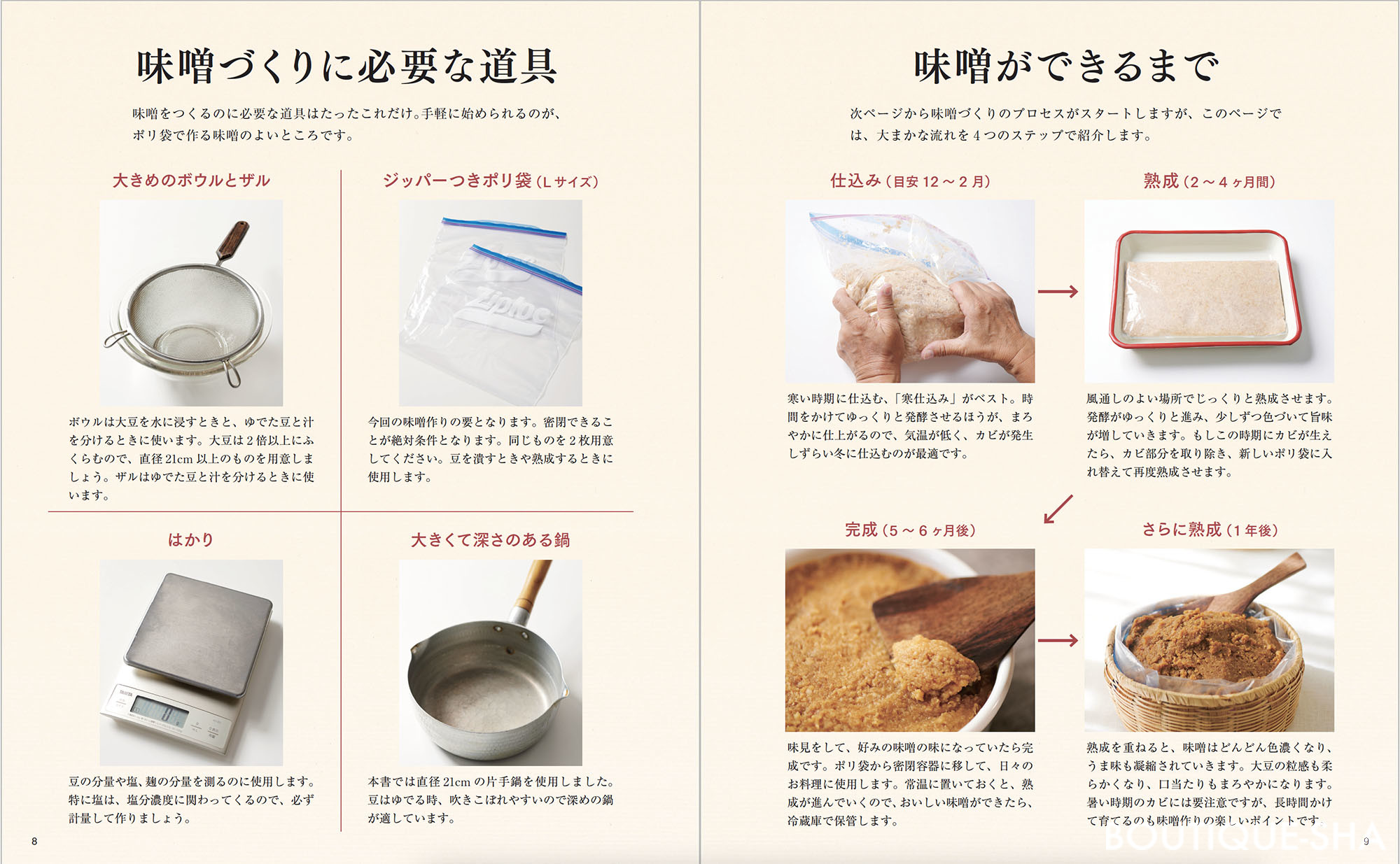 味噌づくりに必要な道具

味噌をつくるのに必要な道具はたったこれだけ。手軽に始められるのが、ポリ袋で作る味噌のよいところです。

大きめのボウルとザル

ボウルは大豆を水に浸すときと、ゆでた豆と汁を分けるときに使います。大豆は2倍以上にふくらむので、直径21cm以上のものを用意しましょう。ザルはゆでた豆と汁を分けるときに使います。

ジッパーつきポリ袋（Lサイズ）

Ziploc

今回の味噌作りの要となります。密閉できることが絶対条件となります。同じものを2枚用意してください。豆を潰すときや熟成するときに使用します。

はかり

豆の分量や塩、麹の分量を測るのに使用します。特に塩は、塩分濃度に関わってくるので、必ず計量して作りましょう。

大きくて深さのある鍋

本書では直径21cmの片手鍋を使用しました。豆はゆでる時、吹きこぼれやすいので深めの鍋が適しています。

8

味噌ができるまで

次ページから味噌づくりのプロセスがスタートしますが、このページでは、大まかな流れを4つのステップで紹介します。

仕込み（目安12～2月）

寒い時期に仕込む、「寒仕込み」がベスト。時間をかけてゆっくりと発酵させるほうが、まろやかに仕上がるので、気温が低く、カビが発生しずらい冬に仕込むのが最適です。

熟成（2～4ヶ月間）

風通しのよい場所でじっくりと熟成させます。発酵がゆっくりと進み、少しずつ色づいて旨味が増していきます。もしこの時期にカビが生えたら、カビ部分を取り除き、新しいポリ袋に入れ替えて再度熟成させます。

完成（5～6ヶ月後）

味見をして、好みの味噌の味になっていたら完成です。ポリ袋から密閉容器に移して、日々のお料理に使用します。常温に置いておくと、熟成が進んでいくので、おいしい味噌ができたら、冷蔵庫で保管します。

さらに熟成（1年後）

熟成を重ねると、味噌はどんどん色濃くなり、うま味も凝縮されていきます。大豆の粒感も柔らかくなり、口当たりもまろやかになります。暑い時期のカビには要注意ですが、長時間かけて育てるのも味噌作りの楽しいポイントです。

BOUTIQUE-SHA

9