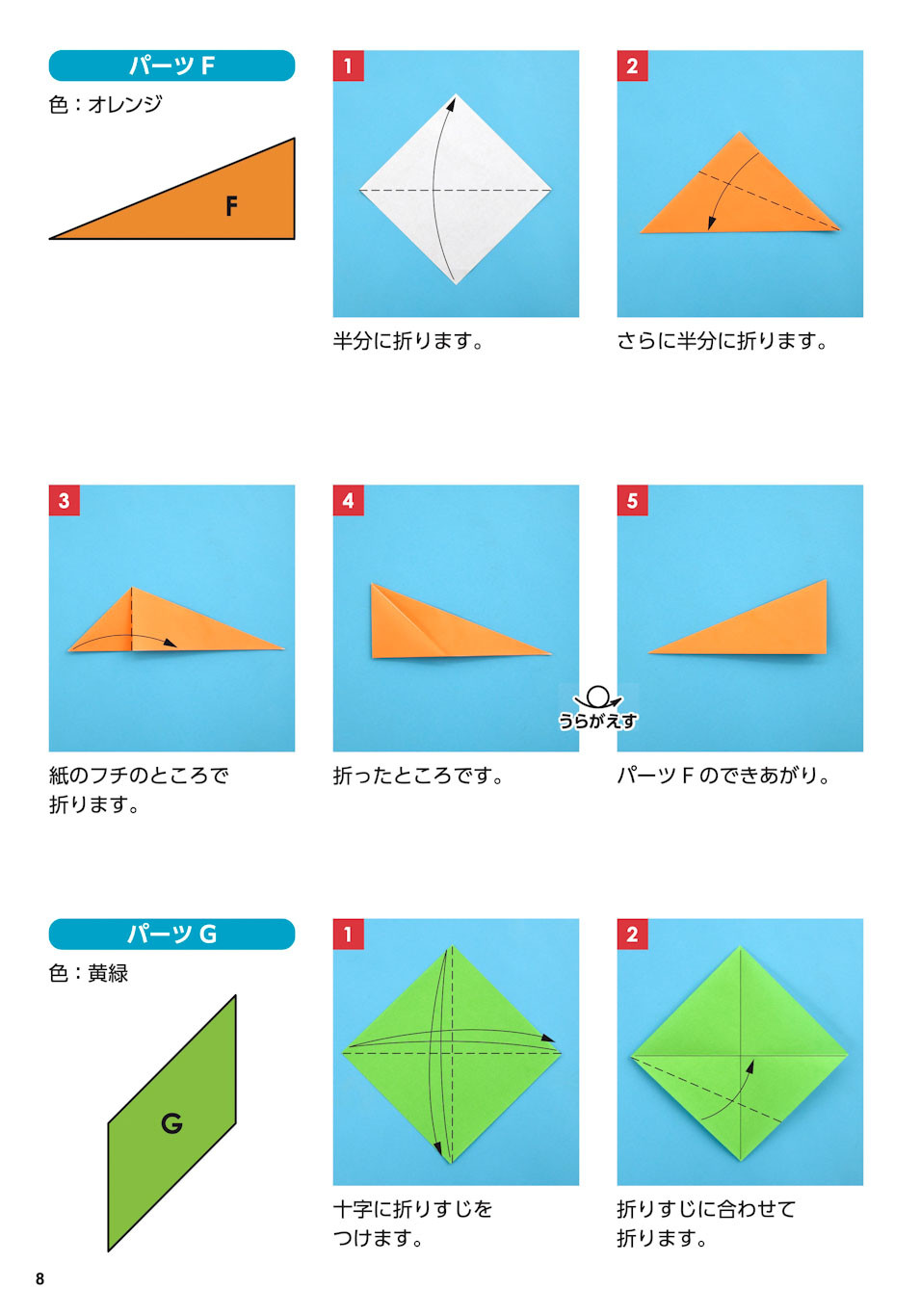 パーツ F
色：オレンジ

F

1

半分に折ります。

2

さらに半分に折ります。

3

紙のフチのところで折ります。

4

折ったところです。

うらがえす

5

パーツ F のできあがり。

パーツ G
色：黄緑

G

1

十字に折りすじをつけます。

2

折りすじに合わせて折ります。

8