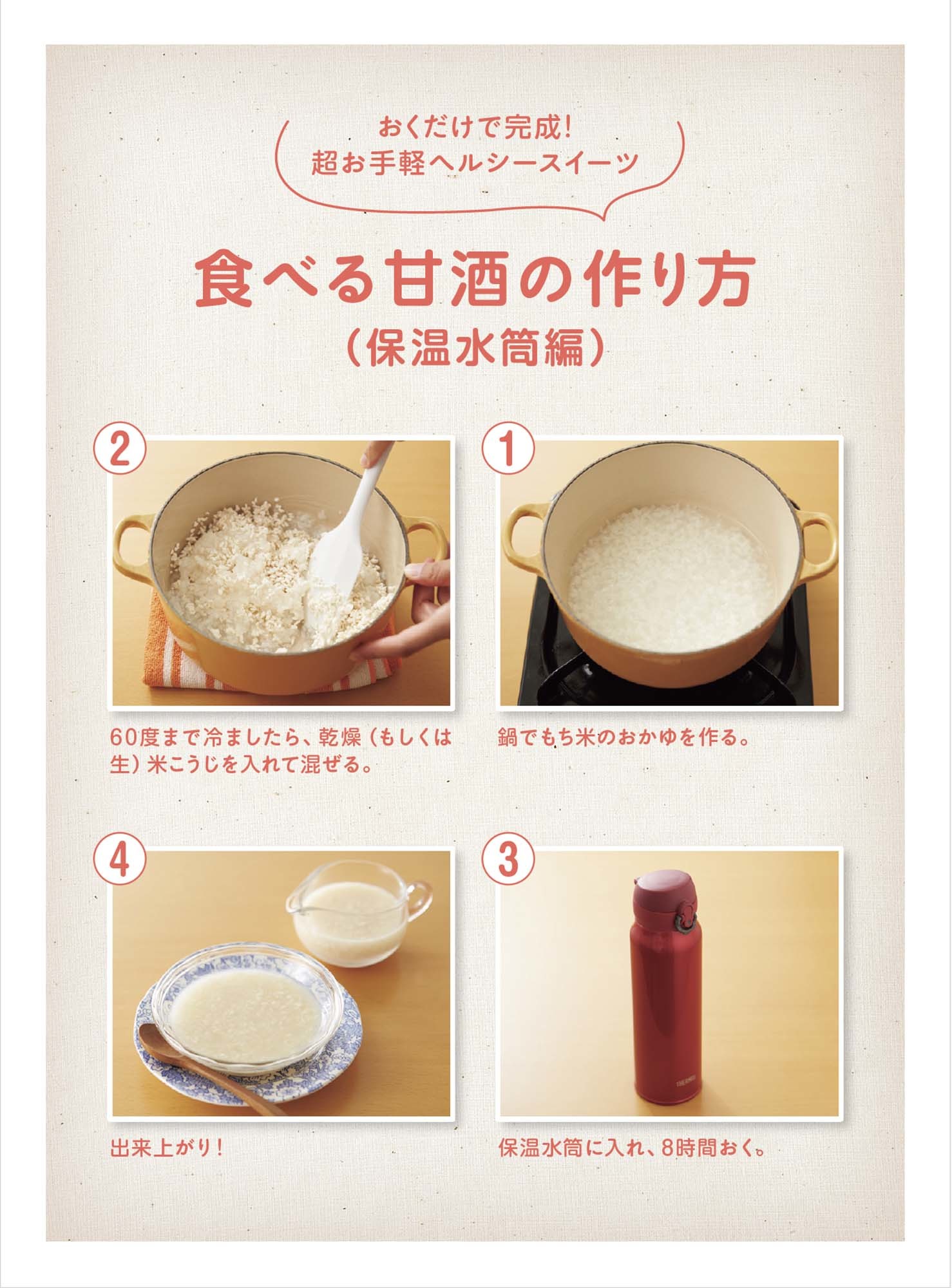 おくだけで完成!
超お手軽ヘルシースイーツ

食べる甘酒の作り方
(保温水筒編)

1

鍋でもち米のおかゆを作る。

2

60度まで冷ましたら、乾燥(もしくは生)米こうじを入れて混ぜる。

3

THERMOS

保温水筒に入れ、8時間おく。

4

出来上がり!