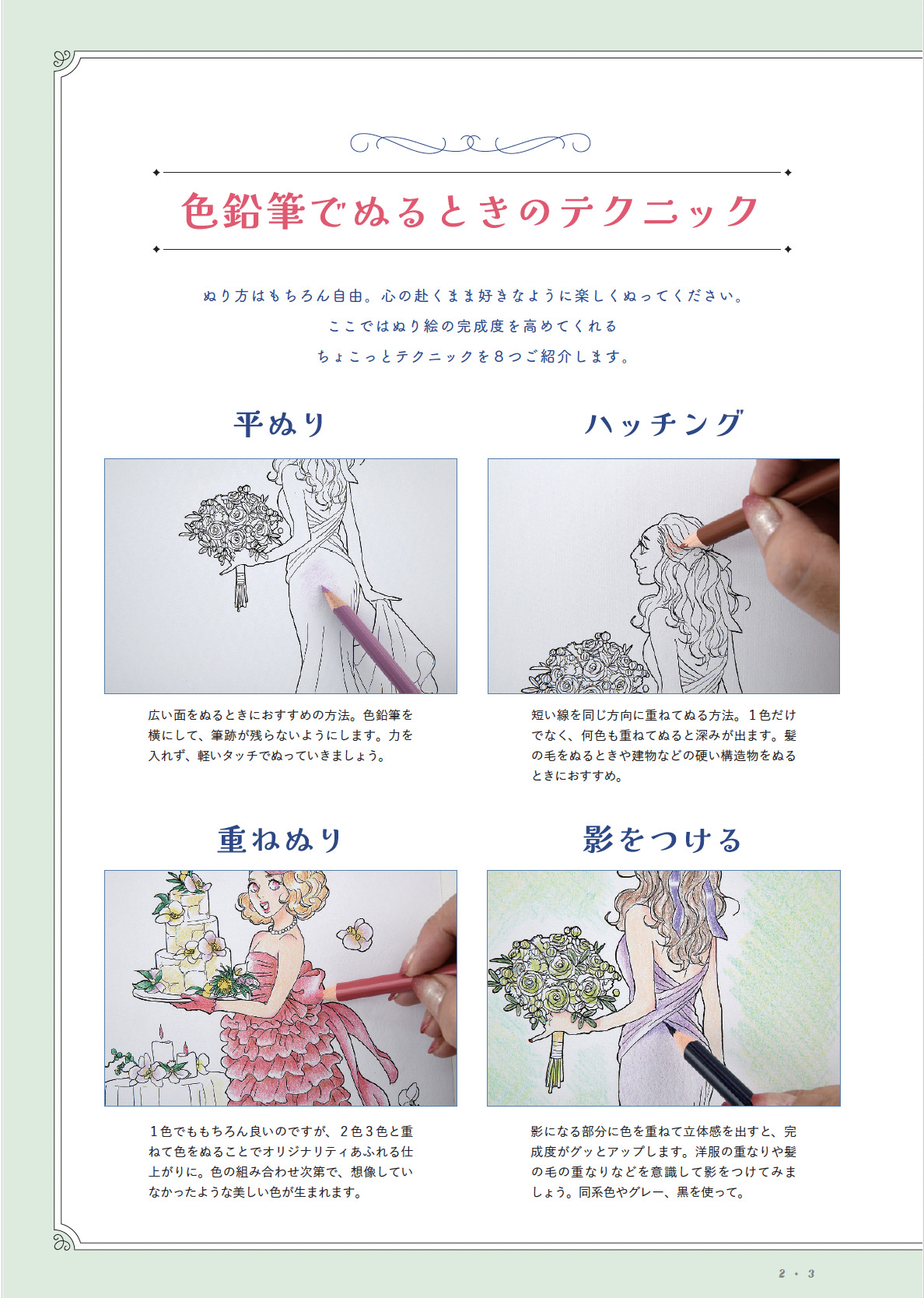 色鉛筆でぬるときのテクニック

ぬり方はもちろん自由。心の赴くまま好きなように楽しくぬってください。
ここではぬり絵の完成度を高めてくれる
ちょこっとテクニックを８つご紹介します。

平ぬり

広い面をぬるときにおすすめの方法。色鉛筆を横にして、筆跡が残らないようにします。力を入れず、軽いタッチでぬっていきましょう。

ハッチング

短い線を同じ方向に重ねてぬる方法。１色だけでなく、何色も重ねてぬると深みが出ます。髪の毛をぬるときや建物などの硬い構造物をぬるときにおすすめ。

重ねぬり

１色でももちろん良いのですが、２色３色と重ねて色をぬることでオリジナリティあふれる仕上がりに。色の組み合わせ次第で、想像していなかったような美しい色が生まれます。

影をつける

影になる部分に色を重ねて立体感を出すと、完成度がグッとアップします。洋服の重なりや髪の毛の重なりなどを意識して影をつけてみましょう。同系色やグレー、黒を使って。

2・3