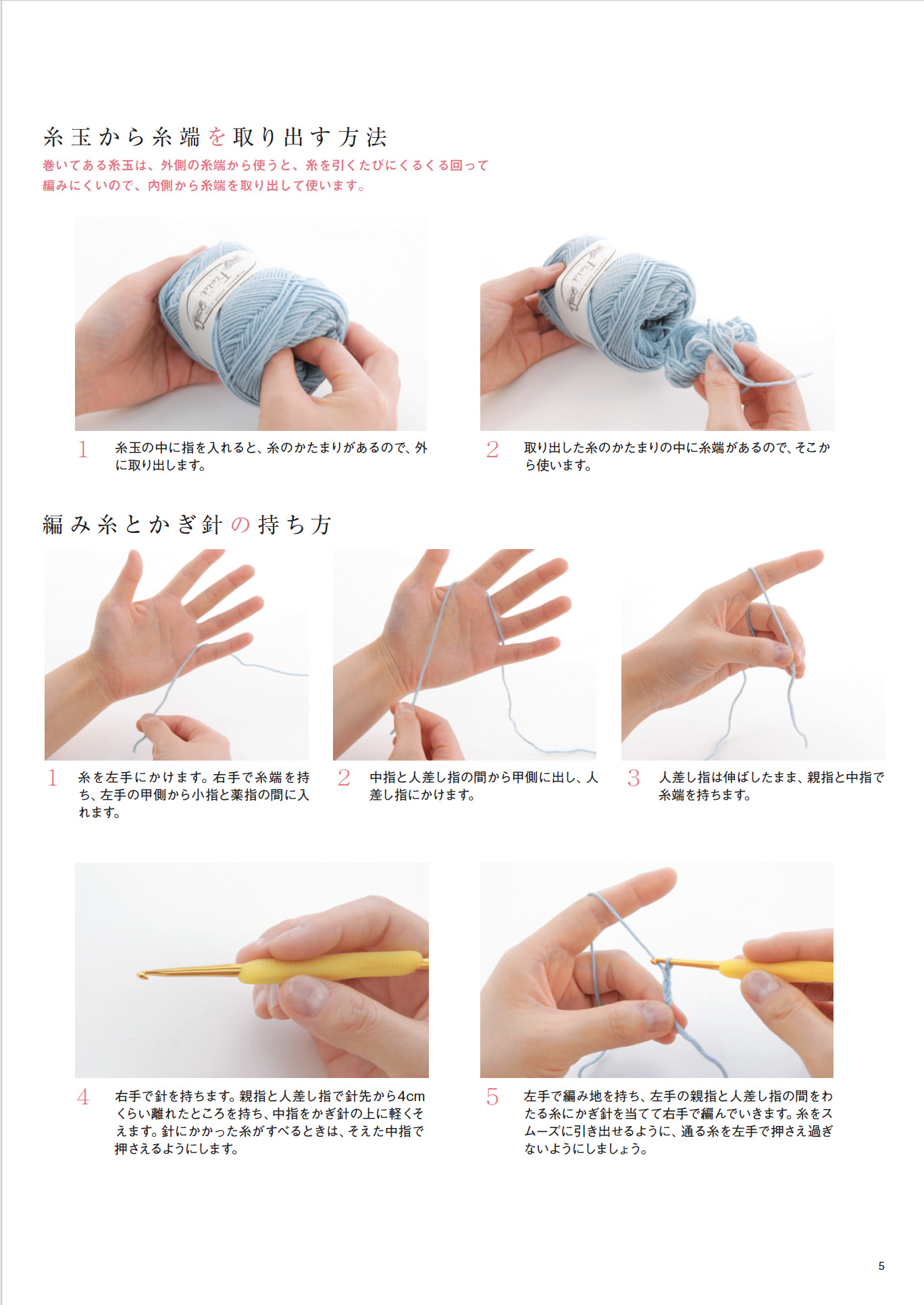 糸玉から糸端を取り出す方法

巻いてある糸玉は、外側の糸端から使うと、糸を引くたびにくるくる回って編みにくいので、内側から糸端を取り出して使います。

1 糸玉の中に指を入れると、糸のかたまりがあるので、外に取り出します。

2 取り出した糸のかたまりの中に糸端があるので、そこから使います。

編み糸とかぎ針の持ち方

1 糸を左手にかけます。右手で糸端を持ち、左手の甲側から小指と薬指の間に入れます。

2 中指と人差し指の間から甲側に出し、人差し指にかけます。

3 人差し指は伸ばしたまま、親指と中指で糸端を持ちます。

4 右手で針を持ちます。親指と人差し指で針先から4cmくらい離れたところを持ち、中指をかぎ針の上に軽くそえます。針にかかった糸がすべるときは、そえた中指で押さえるようにします。

5 左手で編み地を持ち、左手の親指と人差し指の間をわたる糸にかぎ針を当てて右手で編んでいきます。糸をスムーズに引き出せるように、通る糸を左手で押さえ過ぎないようにしましょう。

5